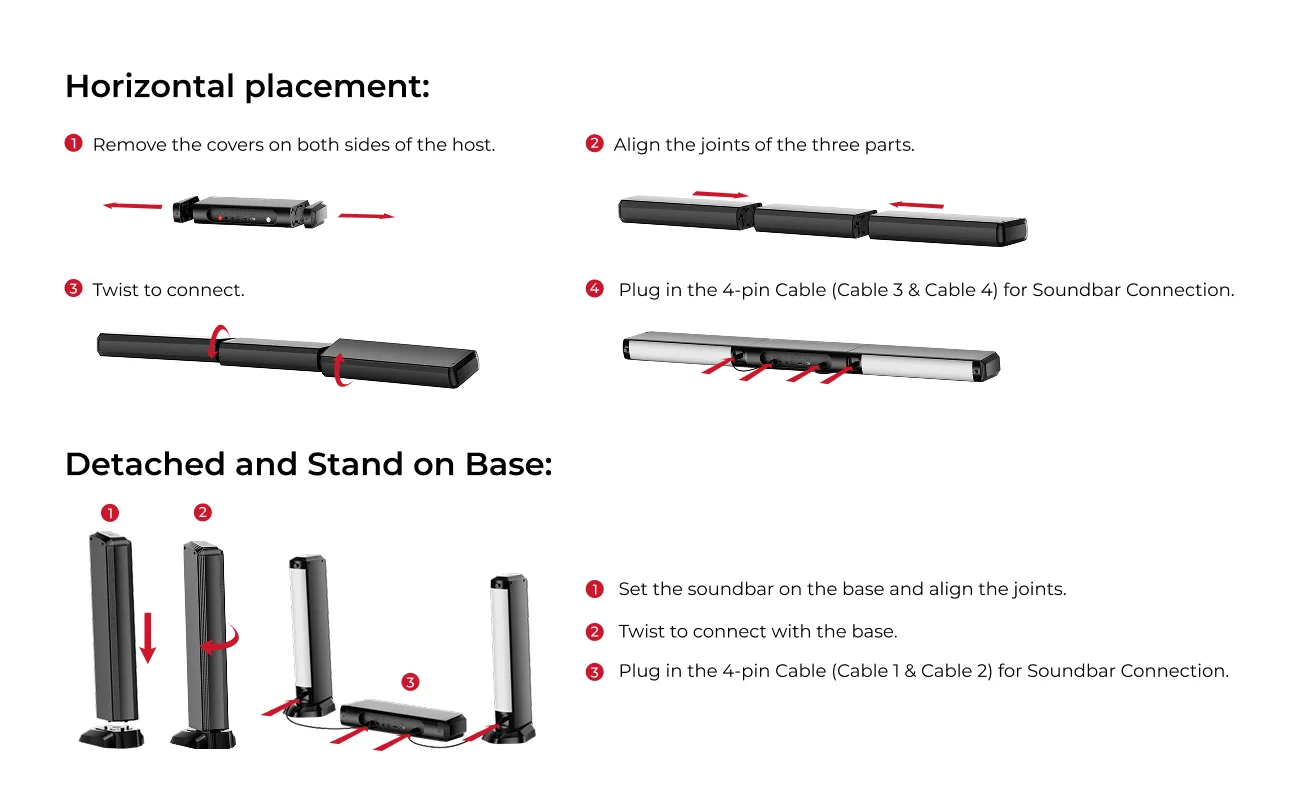 Horizontal placement:

1 Remove the covers on both sides of the host.

2 Align the joints of the three parts.

3 Twist to connect.

4 Plug in the 4-pin Cable (Cable 3 & Cable 4) for Soundbar Connection.

Detached and Stand on Base:

1

2

3

1 Set the soundbar on the base and align the joints.

2 Twist to connect with the base.

3 Plug in the 4-pin Cable (Cable 1 & Cable 2) for Soundbar Connection.