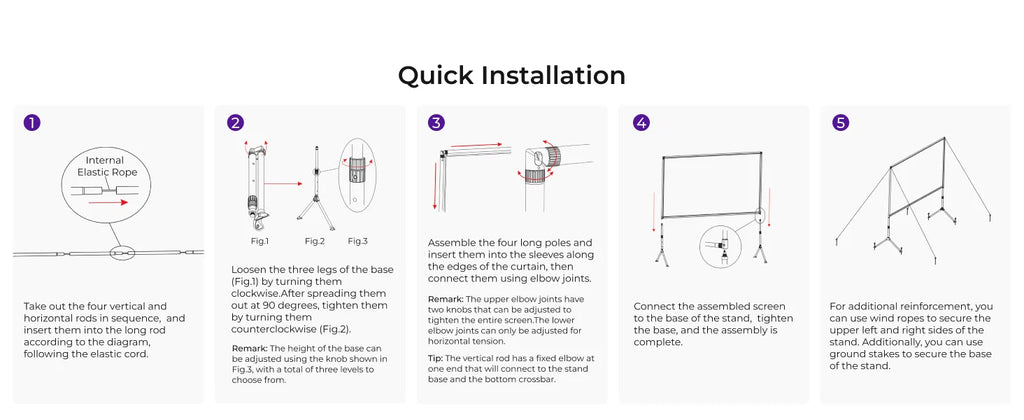 Quick Installation

1

Internal Elastic Rope

Take out the four vertical and horizontal rods in sequence, and insert them into the long rod according to the diagram, following the elastic cord.

2

Fig.1 Fig.2 Fig.3

Loosen the three legs of the base (Fig.1) by turning them clockwise.After spreading them out at 90 degrees, tighten them by turning them counterclockwise (Fig.2).

Remark: The height of the base can be adjusted using the knob shown in Fig.3, with a total of three levels to choose from.

3

Assemble the four long poles and insert them into the sleeves along the edges of the curtain, then connect them using elbow joints.

Remark: The upper elbow joints have two knobs that can be adjusted to tighten the entire screen.The lower elbow joints can only be adjusted for horizontal tension.

Tip: The vertical rod has a fixed elbow at one end that will connect to the stand base and the bottom crossbar.

4

Connect the assembled screen to the base of the stand, tighten the base, and the assembly is complete.

5

For additional reinforcement, you can use wind ropes to secure the upper left and right sides of the stand. Additionally, you can use ground stakes to secure the base of the stand.